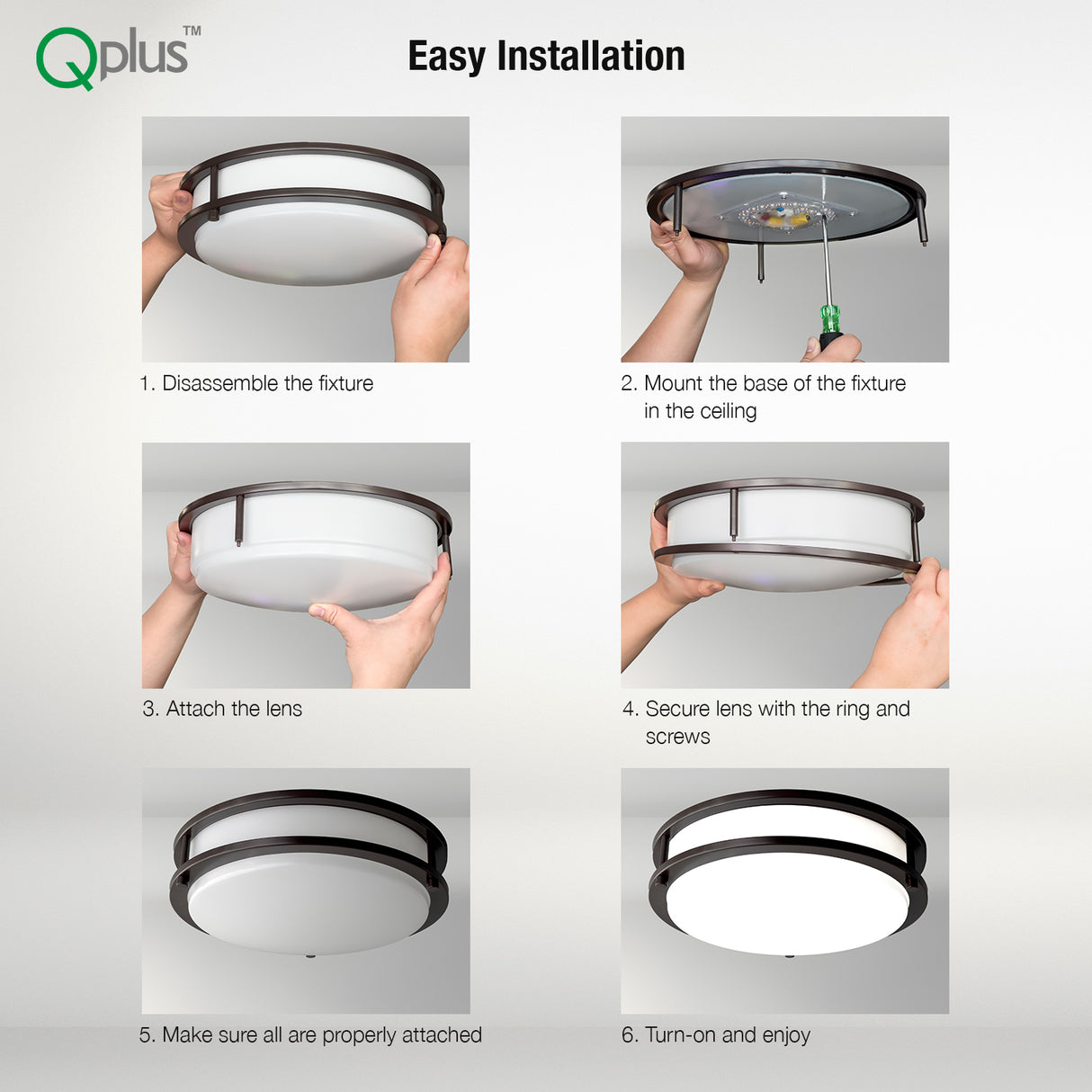 Qplus™

Easy Installation

1. Disassemble the fixture

2. Mount the base of the fixture in the ceiling

3. Attach the lens

4. Secure lens with the ring and screws

5. Make sure all are properly attached

6. Turn-on and enjoy