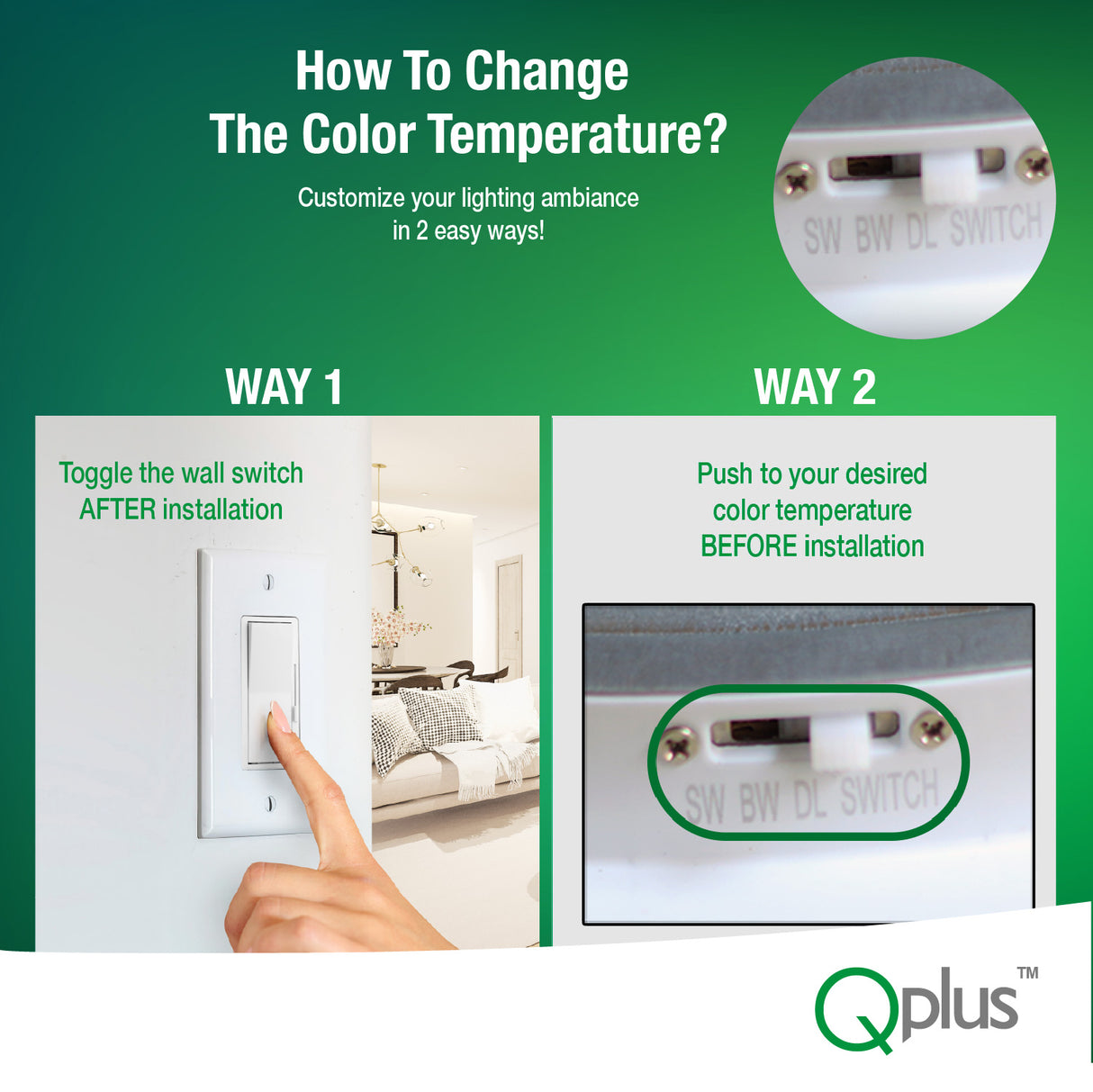 How To Change The Color Temperature?

Customize your lighting ambiance in 2 easy ways!

SW BW DL SWITCH

WAY 1

Toggle the wall switch AFTER installation

WAY 2

Push to your desired color temperature BEFORE installation

SW BW DL SWITCH

Qplus™